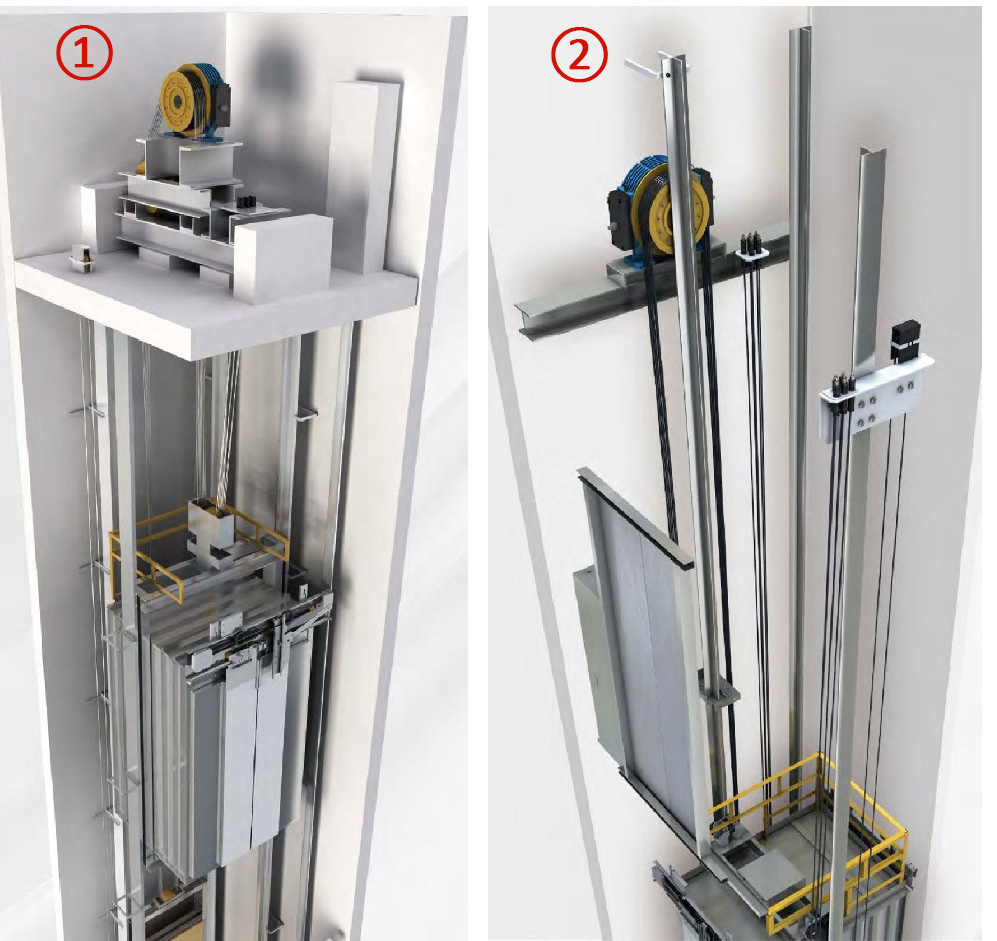 ①

②